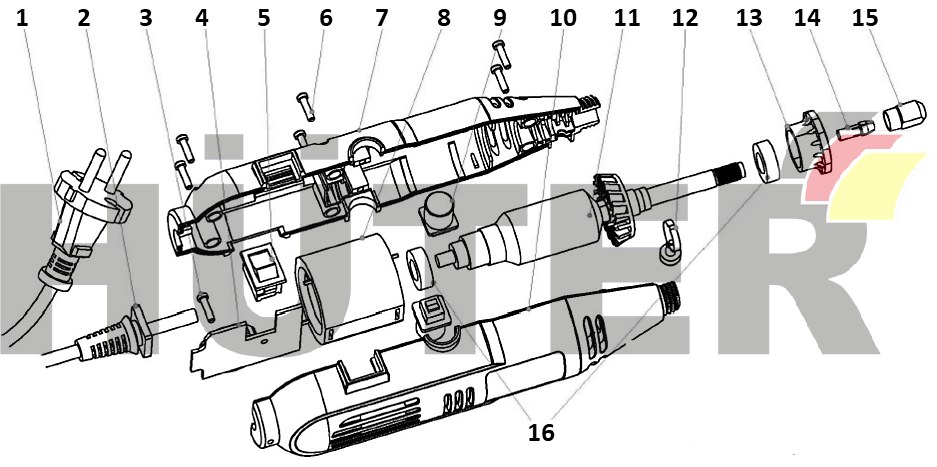 1 2 3 4 5 6 7 8 9 10 11 12 13 14 15

HÜTER

16